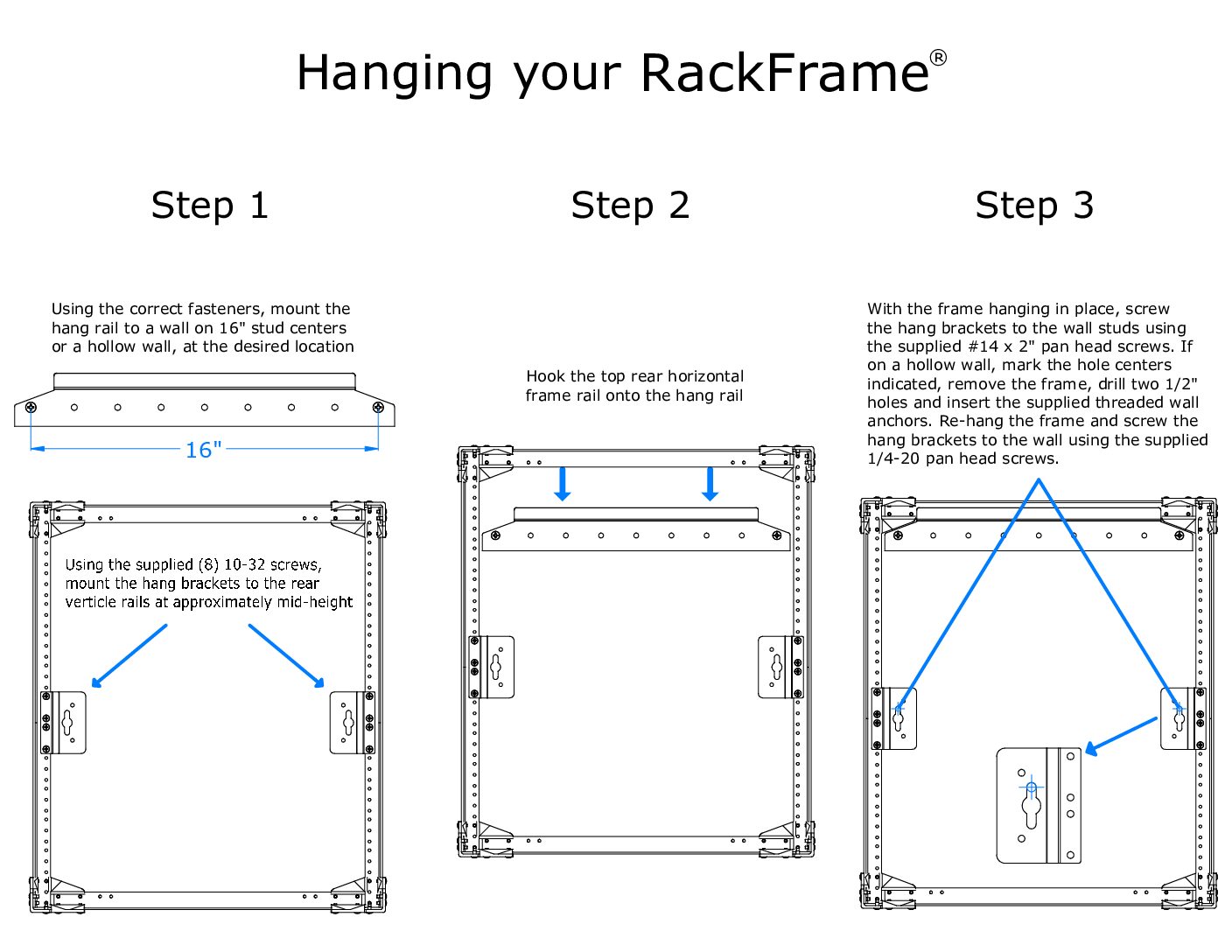 Hanging your RackFrame®

Step 1

Using the correct fasteners, mount the hang rail to a wall on 16" stud centers or a hollow wall, at the desired location

16"

Using the supplied (8) 10-32 screws, mount the hang brackets to the rear verticle rails at approximately mid-height

Step 2

Hook the top rear horizontal frame rail onto the hang rail

Step 3

With the frame hanging in place, screw the hang brackets to the wall studs using the supplied #14 x 2" pan head screws. If on a hollow wall, mark the hole centers indicated, remove the frame, drill two 1/2" holes and insert the supplied threaded wall anchors. Re-hang the frame and screw the hang brackets to the wall using the supplied 1/4-20 pan head screws.