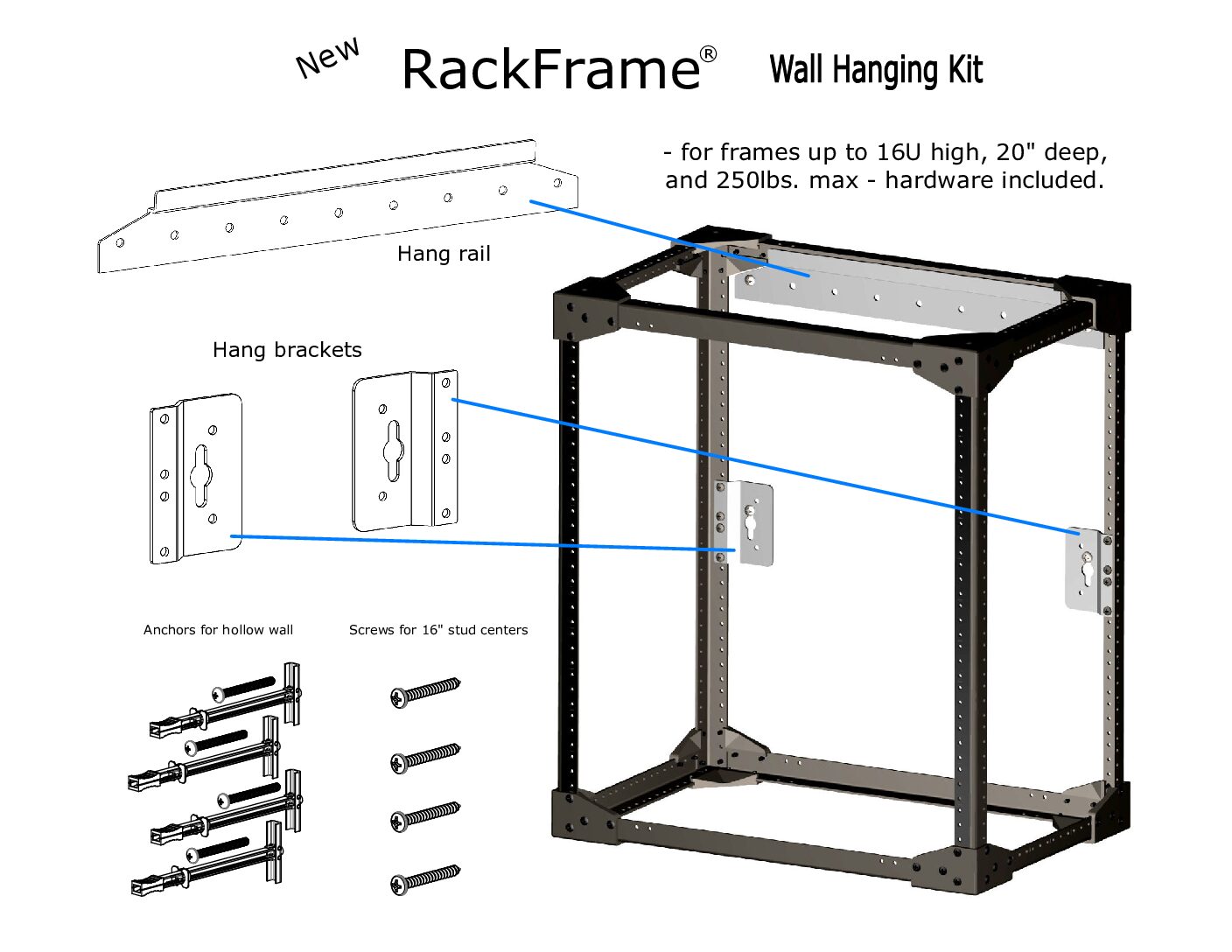 New RackFrame® Wall Hanging Kit

- for frames up to 16U high, 20" deep, and 250lbs. max - hardware included.

Hang rail

Hang brackets

Anchors for hollow wall

Screws for 16" stud centers